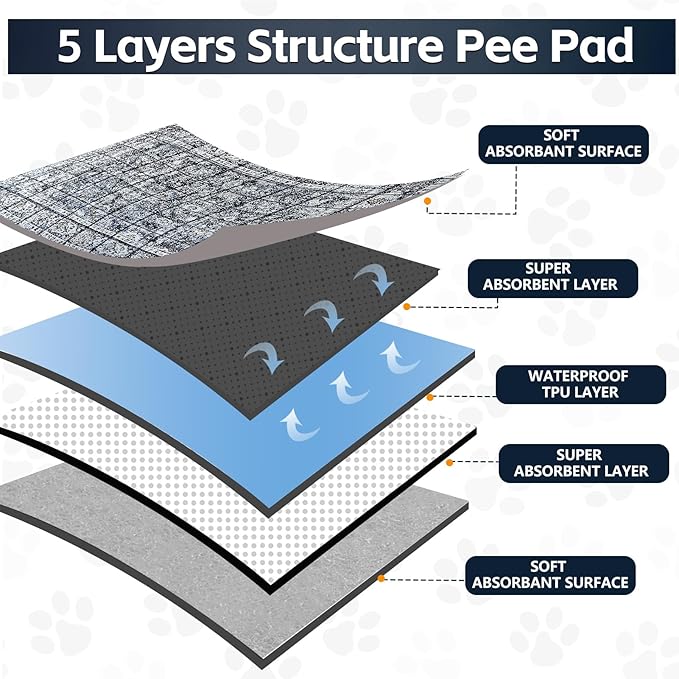 5 Layers Structure Pee Pad

SOFT ABSORBANT SURFACE

SUPER ABSORBENT LAYER

WATERPROOF TPU LAYER

SUPER ABSORBENT LAYER

SOFT ABSORBANT SURFACE