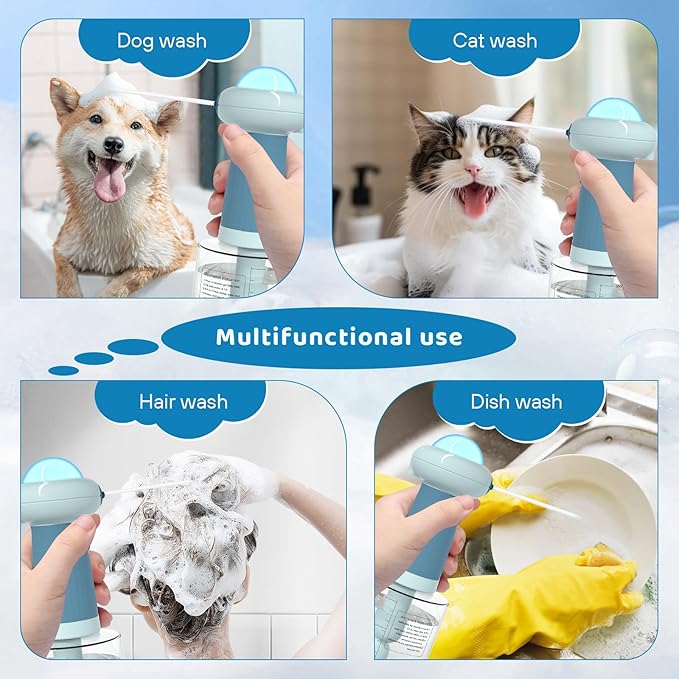 Dog wash

Cat wash

Multifunctional use

Hair wash

Dish wash