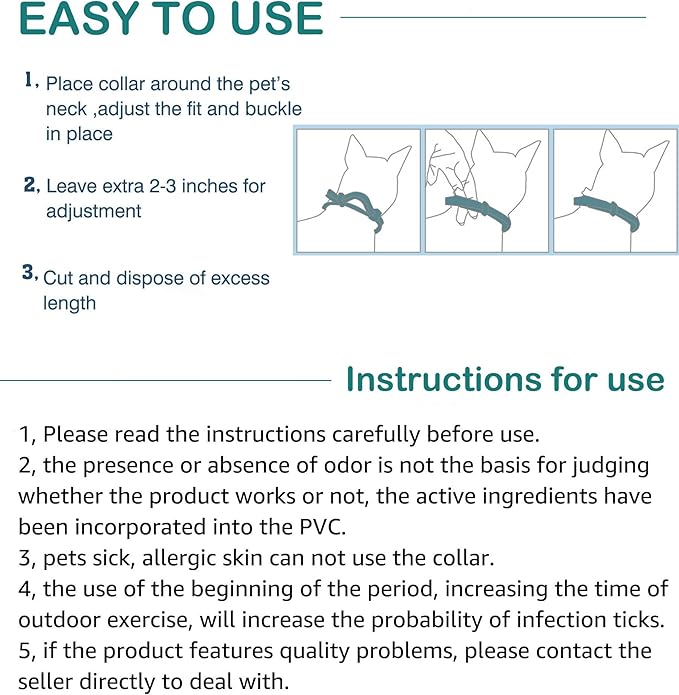 EASY TO USE

1, Place collar around the pet's neck ,adjust the fit and buckle in place

2, Leave extra 2-3 inches for adjustment

3, Cut and dispose of excess length

Instructions for use

1, Please read the instructions carefully before use.
2, the presence or absence of odor is not the basis for judging whether the product works or not, the active ingredients have been incorporated into the PVC.
3, pets sick, allergic skin can not use the collar.
4, the use of the beginning of the period, increasing the time of outdoor exercise, will increase the probability of infection ticks.
5, if the product features quality problems, please contact the seller directly to deal with.