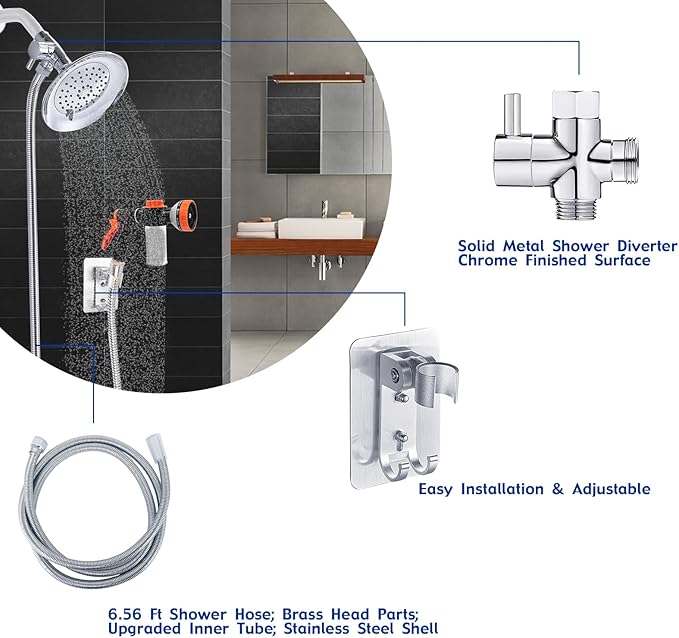 Solid Metal Shower Diverter
Chrome Finished Surface

Easy Installation & Adjustable

6.56 Ft Shower Hose; Brass Head Parts;
Upgraded Inner Tube; Stainless Steel Shell