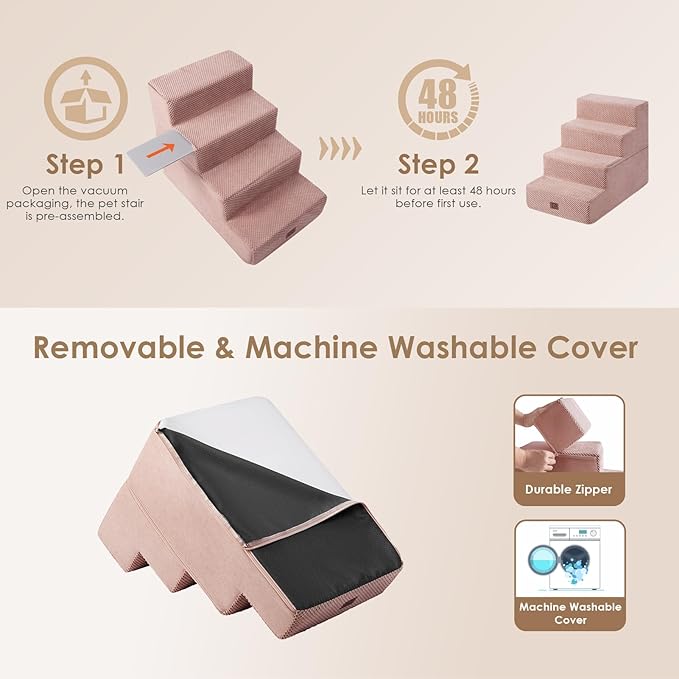 Step 1
Open the vacuum packaging, the pet stair is pre-assembled.

48 HOURS

Step 2
Let it sit for at least 48 hours before first use.

Removable & Machine Washable Cover

Durable Zipper

Machine Washable Cover