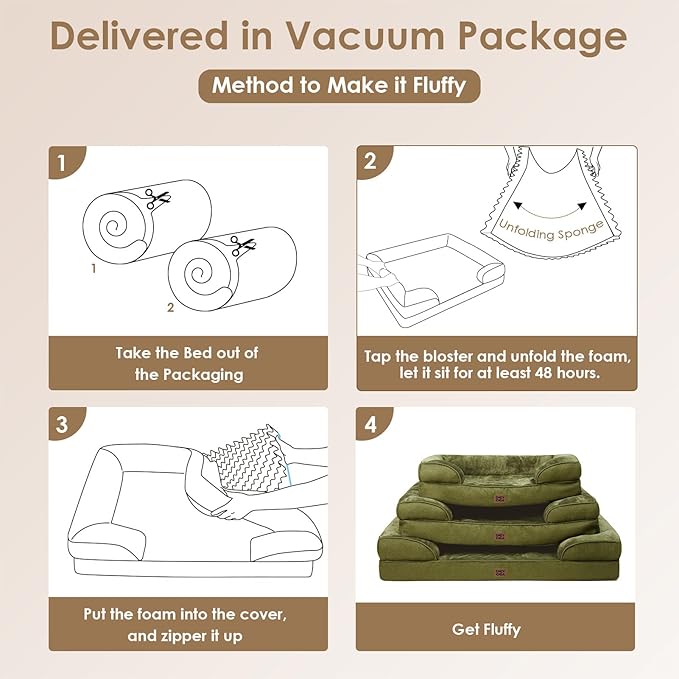 Delivered in Vacuum Package

Method to Make it Fluffy

1

1

2

Take the Bed out of the Packaging

2

Unfolding Sponge

Tap the bloster and unfold the foam, let it sit for at least 48 hours.

3

Put the foam into the cover, and zipper it up

4

Get Fluffy