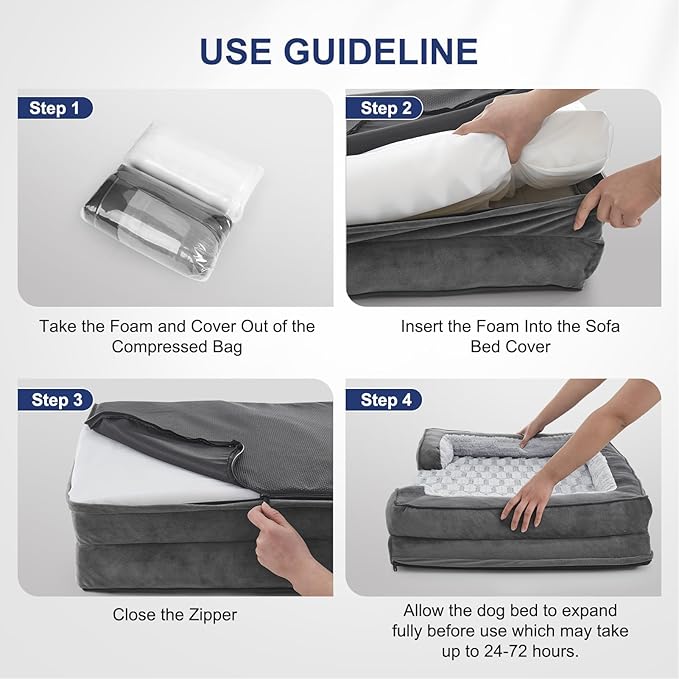 USE GUIDELINE

Step 1

Take the Foam and Cover Out of the Compressed Bag

Step 2

Insert the Foam Into the Sofa Bed Cover

Step 3

Close the Zipper

Step 4

Allow the dog bed to expand fully before use which may take up to 24-72 hours.