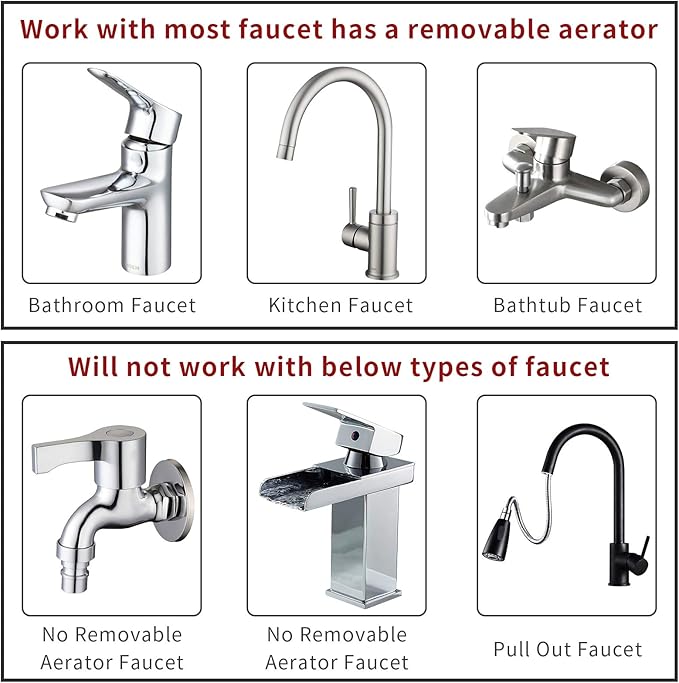 Work with most faucet has a removable aerator

Bathroom Faucet

Kitchen Faucet

Bathtub Faucet

Will not work with below types of faucet

No Removable Aerator Faucet

No Removable Aerator Faucet

Pull Out Faucet