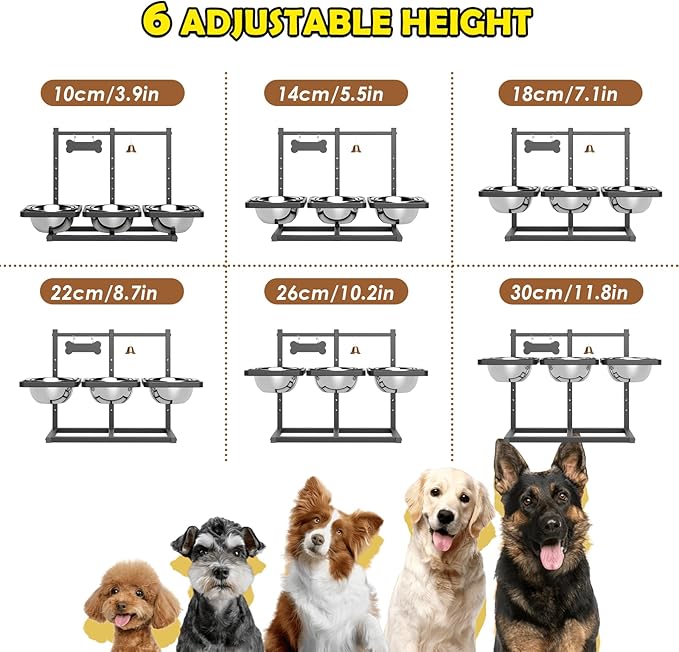 6 ADJUSTABLE HEIGHT

10cm/3.9in

14cm/5.5in

18cm/7.1in

22cm/8.7in

26cm/10.2in

30cm/11.8in