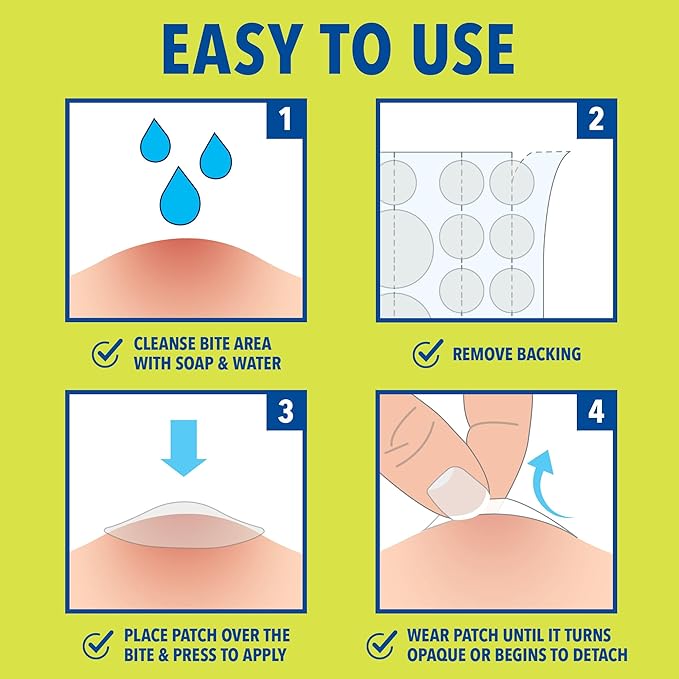 EASY TO USE

1

CLEANSE BITE AREA WITH SOAP & WATER

2

REMOVE BACKING

3

PLACE PATCH OVER THE BITE & PRESS TO APPLY

4

WEAR PATCH UNTIL IT TURNS OPAQUE OR BEGINS TO DETACH