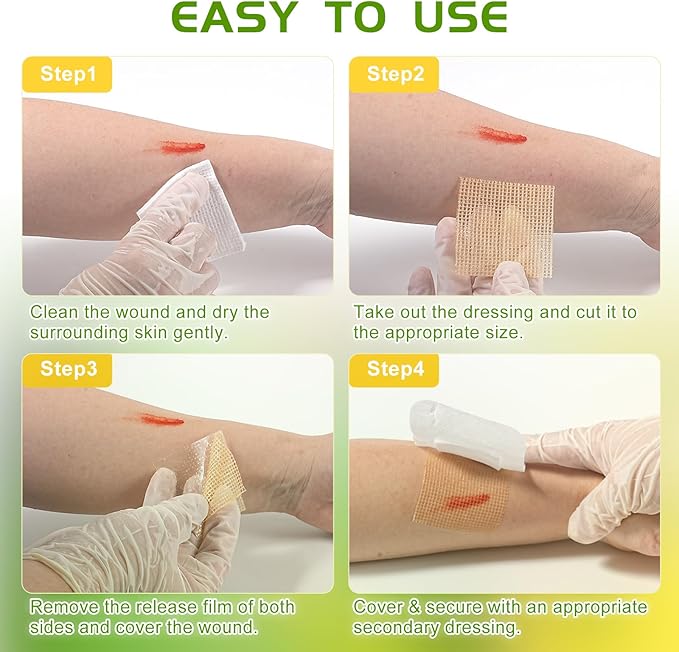 EASY TO USE

Step1

Clean the wound and dry the surrounding skin gently.

Step2

Take out the dressing and cut it to the appropriate size.

Step3

Remove the release film of both sides and cover the wound.

Step4

Cover & secure with an appropriate secondary dressing.