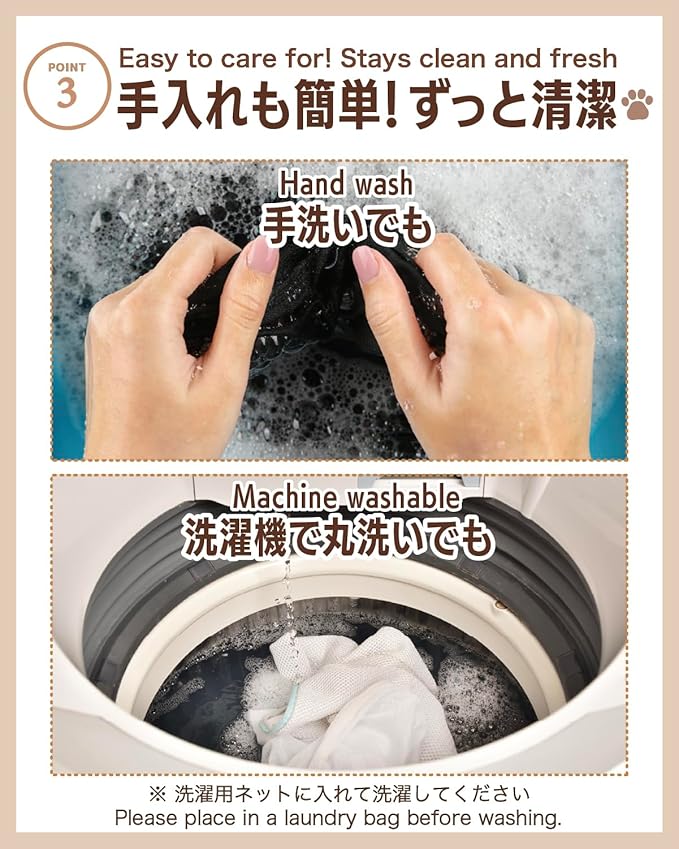 POINT 3

Easy to care for! Stays clean and fresh

手入れも簡単! ずっと清潔

Hand wash
手洗いでも

Machine washable
洗濯機で丸洗いでも

※ 洗濯用ネットに入れて洗濯してください
Please place in a laundry bag before washing.