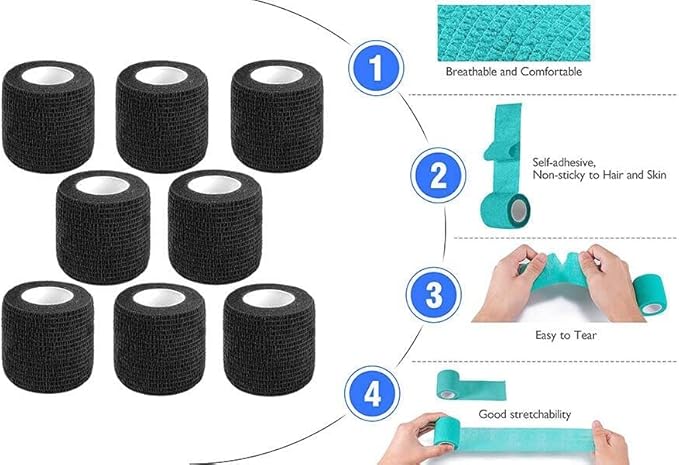 1

Breathable and Comfortable

2

Self-adhesive,
Non-sticky to Hair and Skin

3

Easy to Tear

4

Good stretchability