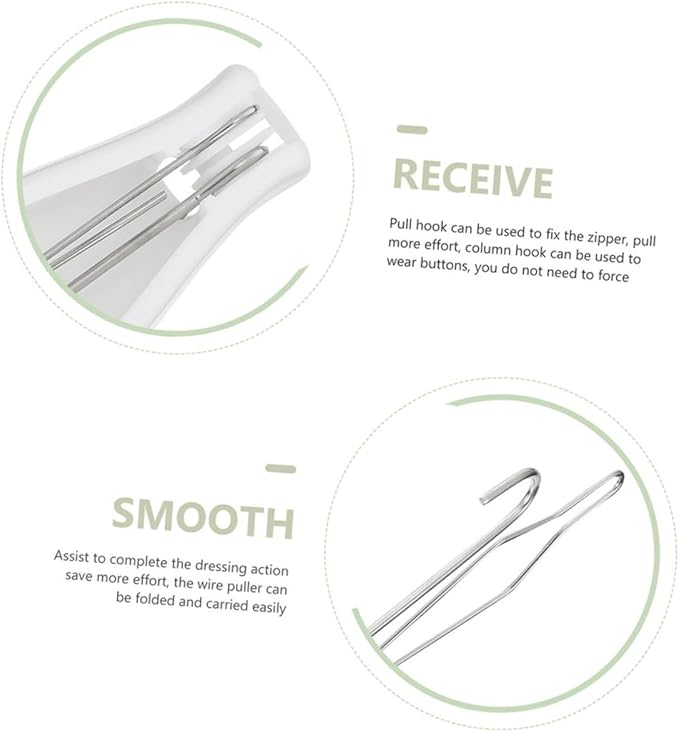 RECEIVE

Pull hook can be used to fix the zipper, pull more effort, column hook can be used to wear buttons, you do not need to force

SMOOTH

Assist to complete the dressing action save more effort, the wire puller can be folded and carried easily